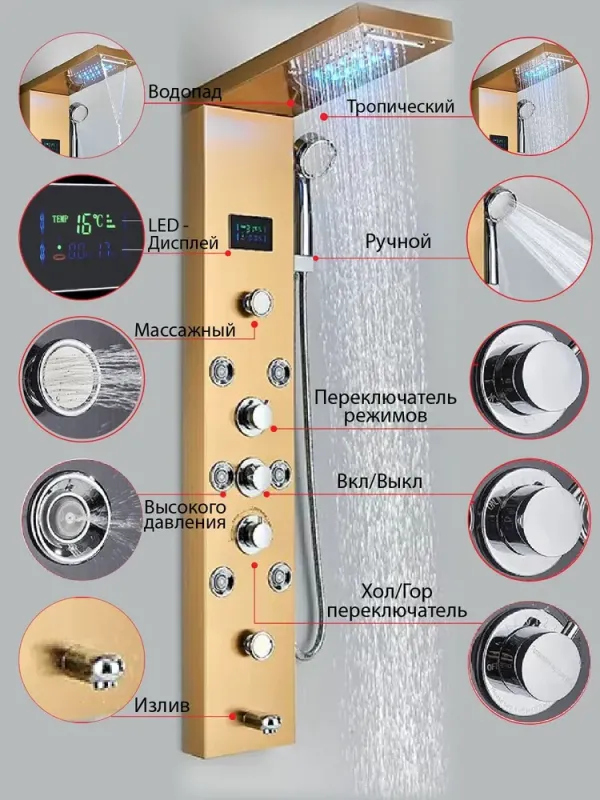 Водопад

Тропический

TEMP 16℃

LED - Дисплей

Ручной

Массажный

Переключатель режимов

Вкл/Выкл

Высокого давления

Хол/Гор переключатель

Излив